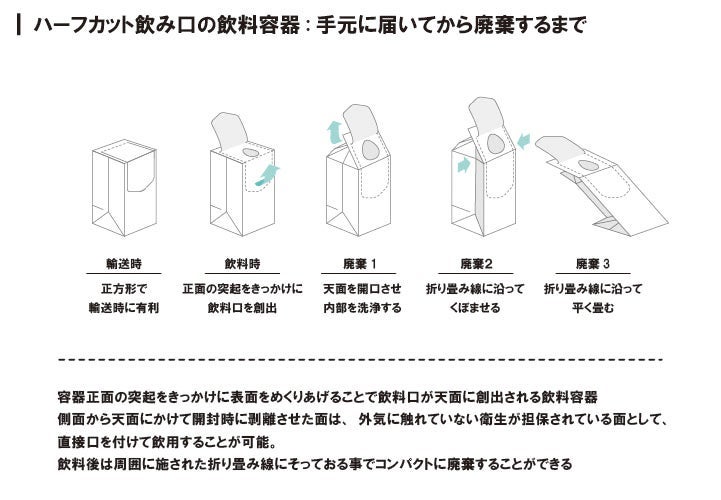 ハーフカット飲み口の飲料容器：手元に届いてから廃棄するまで

輸送時

正方形で
輸送時に有利

飲料時

正面の突起をきっかけに
飲料口を創出

廃棄 1

天面を開口させ
内部を洗浄する

廃棄2

折り畳み線に沿って
くぼませる

廃棄 3

折り畳み線に沿って
平く畳む

容器正面の突起をきっかけに表面をめくりあげることで飲料口が天面に創出される飲料容器
側面から天面にかけて開封時に剥離させた面は、 外気に触れていない衛生が担保されている面として、
直接口を付けて飲用することが可能。
飲料後は周囲に施された折り畳み線にそっておる事でコンパクトに廃棄することができる