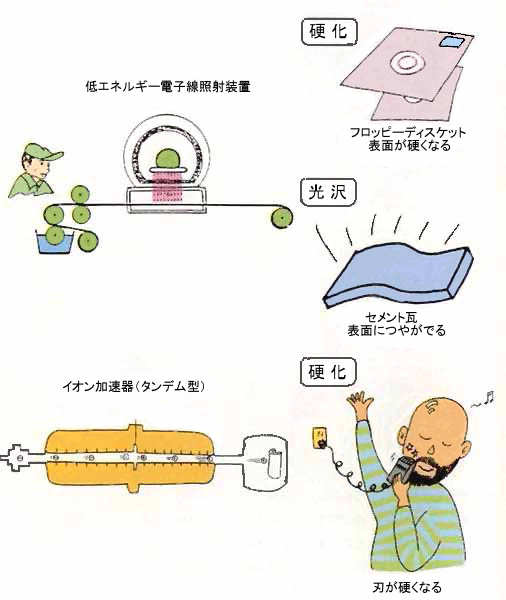 硬化

低エネルギー電子線照射装置

フロッピーディスケット
表面が硬くなる

光沢

セメント瓦
表面につやがでる

硬化

イオン加速器(タンデム型)

刃が硬くなる